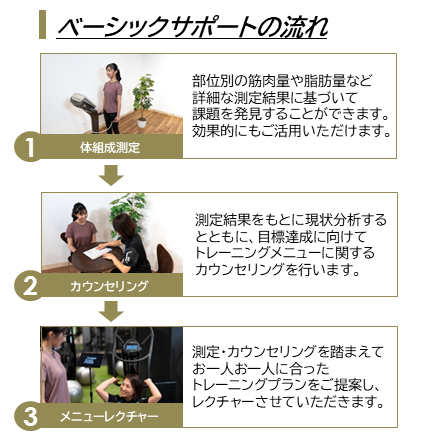 ベーシックサポートの流れ

1
体組成測定

部位別の筋肉量や脂肪量など詳細な測定結果に基づいて課題を発見することができます。効果的にもご活用いただけます。

2
カウンセリング

測定結果をもとに現状分析するとともに、目標達成に向けてトレーニングメニューに関するカウンセリングを行います。

3
メニューレクチャー

測定・カウンセリングを踏まえてお一人お一人に合ったトレーニングプランをご提案し、レクチャーさせていただきます。