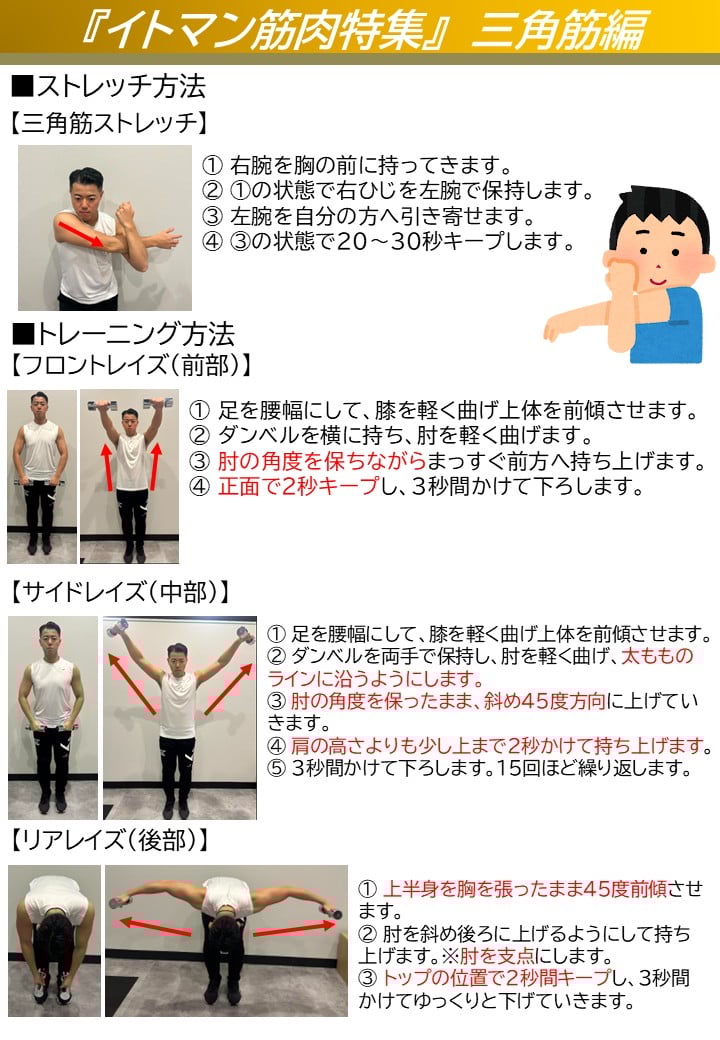 『イトマン筋肉特集』三角筋編

■ストレッチ方法

【三角筋ストレッチ】

① 右腕を胸の前に持ってきます。
② ①の状態で右ひじを左腕で保持します。
③ 左腕を自分の方へ引き寄せます。
④ ③の状態で20～30秒キープします。

■トレーニング方法

【フロントレイズ（前部）】

① 足を腰幅にして、膝を軽く曲げ上体を前傾させます。
② ダンベルを横に持ち、肘を軽く曲げます。
③ 肘の角度を保ちながらまっすぐ前方へ持ち上げます。
④ 正面で2秒キープし、3秒間かけて下ろします。

【サイドレイズ（中部）】

① 足を腰幅にして、膝を軽く曲げ上体を前傾させます。
② ダンベルを両手で保持し、肘を軽く曲げ、太もものラインに沿うようにします。
③ 肘の角度を保ったまま、斜め45度方向に上げていきます。
④ 肩の高さよりも少し上まで2秒かけて持ち上げます。
⑤ 3秒間かけて下ろします。15回ほど繰り返します。

【リアレイズ（後部）】

① 上半身を胸を張ったまま45度前傾させます。
② 肘を斜め後ろに上げるようにして持ち上げます。※肘を支点にします。
③ トップの位置で2秒間キープし、3秒間かけてゆっくりと下げていきます。