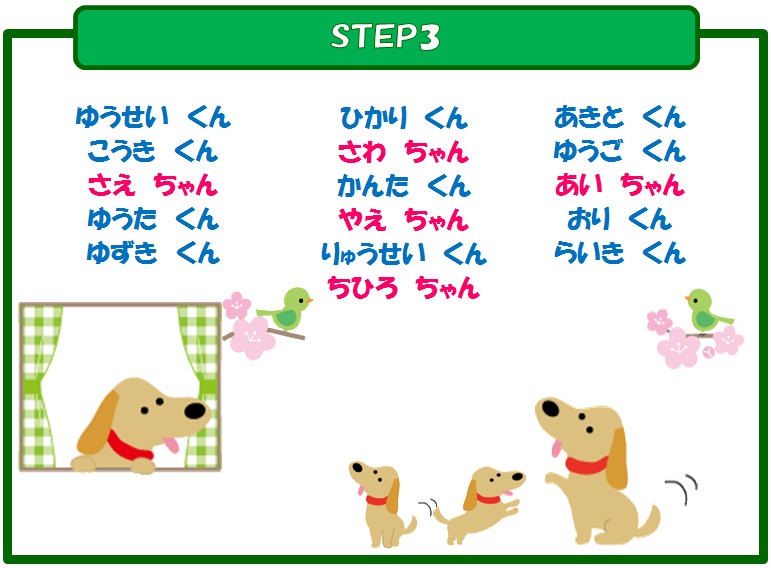 STEP3

ゆうせい くん
こうき くん
さえ ちゃん
ゆうた くん
ゆずき くん

ひかり くん
さわ ちゃん
かんた くん
やえ ちゃん
りゅうせい くん
ちひろ ちゃん

あきと くん
ゆうご くん
あい ちゃん
おり くん
らいき くん