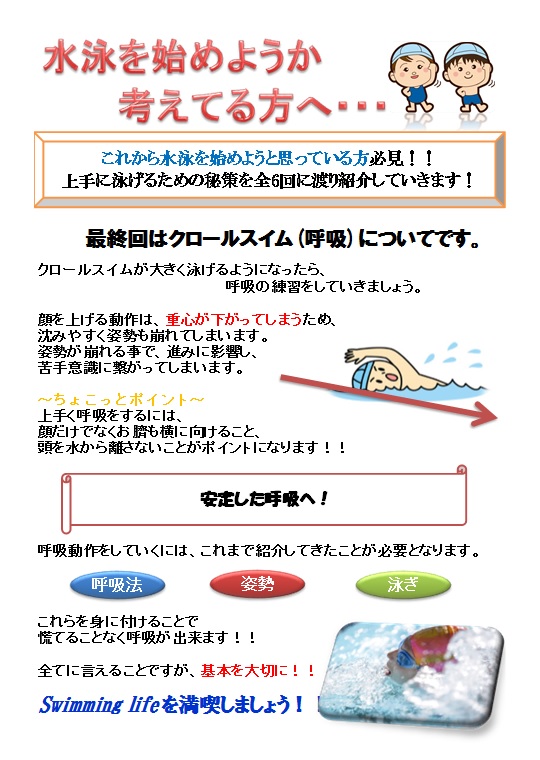 水泳を始めようか
考えてる方へ・・・

これから水泳を始めようと思っている方必見！！
上手に泳げるための秘策を全6回に渡り紹介していきます！

最終回はクロールスイム（呼吸）についてです。

クロールスイムが大きく泳げるようになったら、
呼吸の練習をしていきましょう。

顔を上げる動作は、重心が下がってしまうため、
沈みやすく姿勢も崩れてしまいます。
姿勢が崩れる事で、進みに影響し、
苦手意識に繋がってしまいます。

～ちょこっとポイント～
上手く呼吸をするには、
顔だけでなくお臍も横に向けること、
頭を水から離さないことがポイントになります！！

安定した呼吸へ！

呼吸動作をしていくには、これまで紹介してきたことが必要となります。

呼吸法
姿勢
泳ぎ

これらを身に付けることで
慌てることなく呼吸が出来ます！！

全てに言えることですが、基本を大切に！！

Swimming lifeを満喫しましょう！